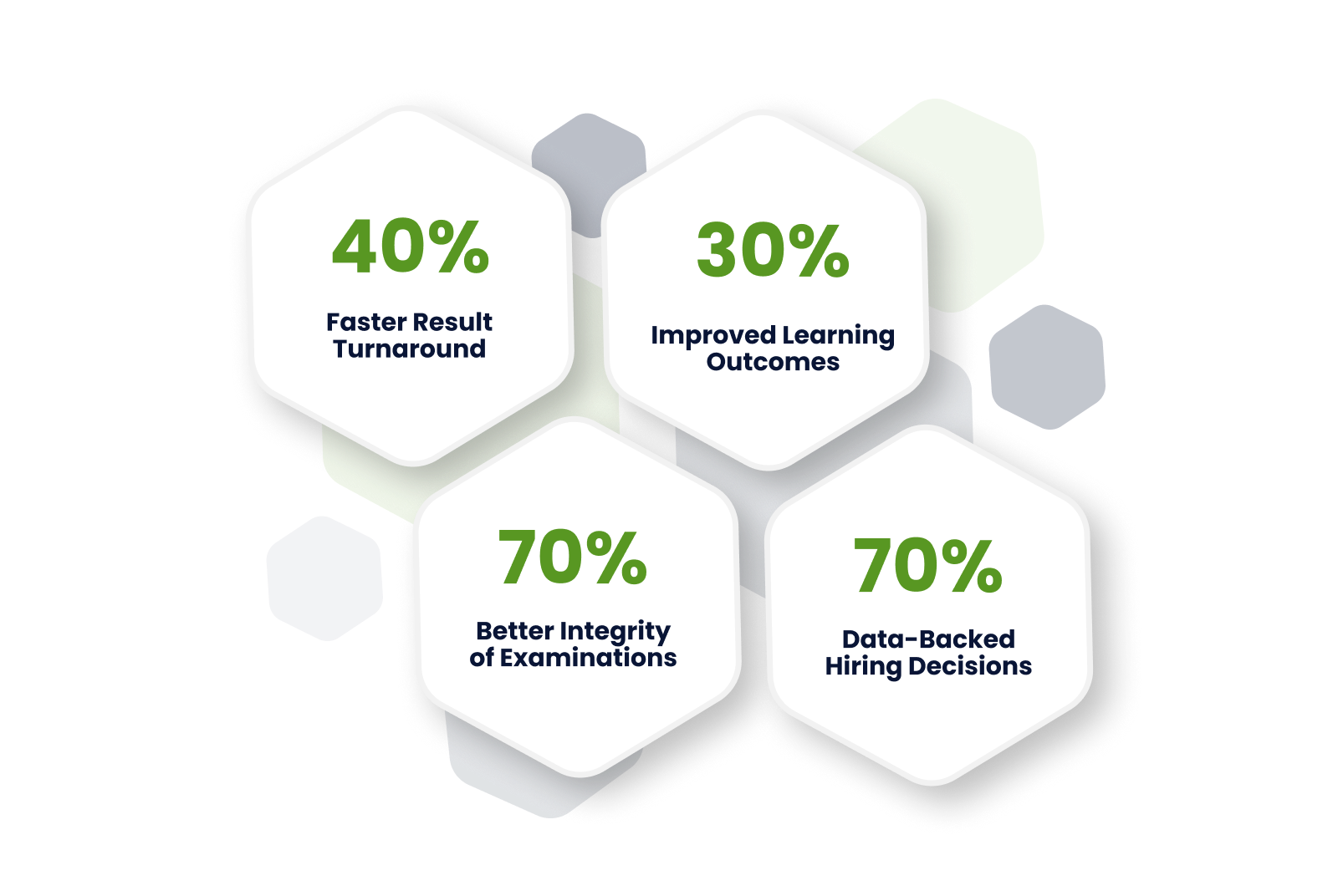 40%

Faster Result Turnaround

30%

Improved Learning Outcomes

70%

Better Integrity of Examinations

70%

Data-Backed Hiring Decisions